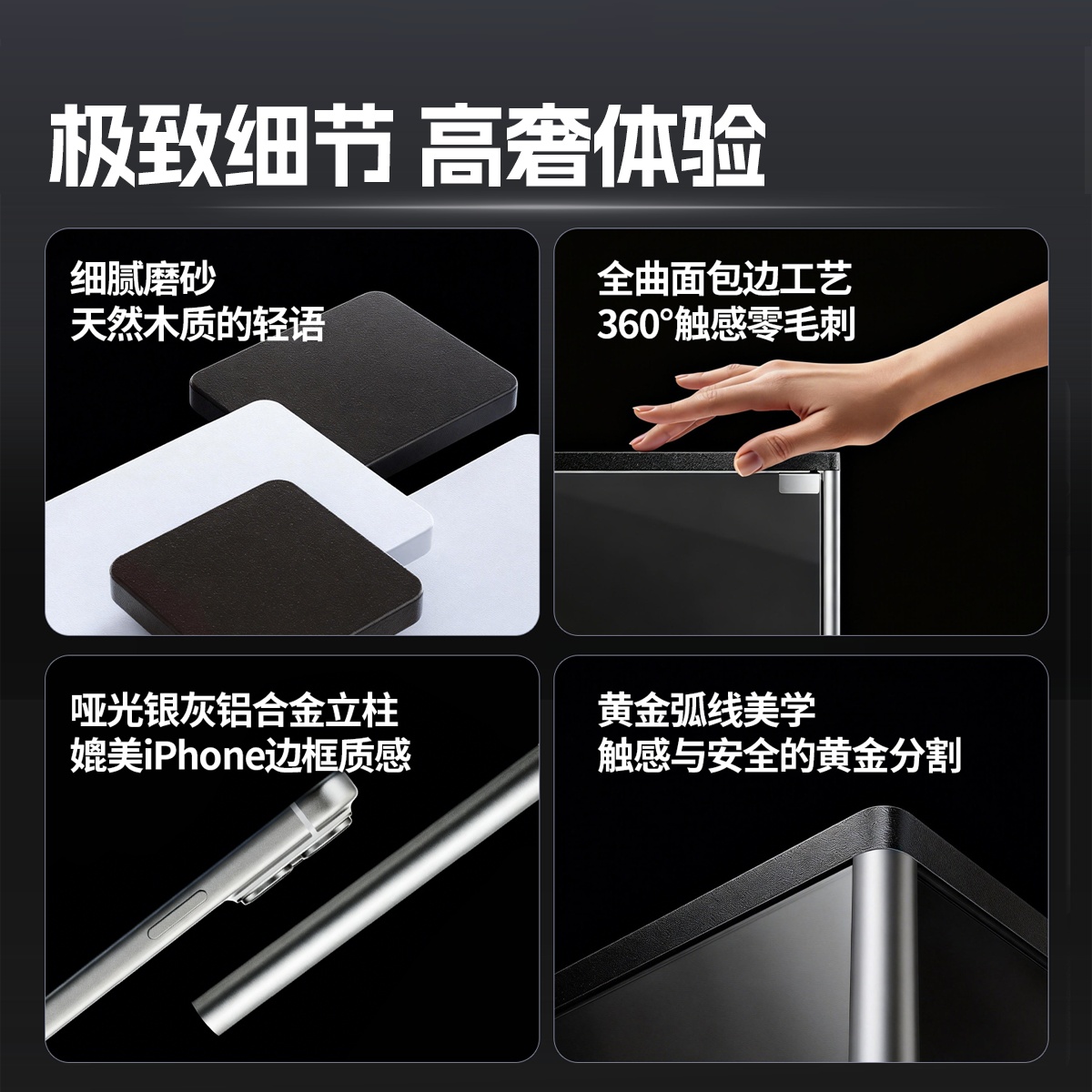 极致细节 高奢体验

细腻磨砂
天然木质的轻语

全曲面包边工艺
360°触感零毛刺

哑光银灰铝合金立柱
媲美iPhone边框质感

黄金弧线美学
触感与安全的黄金分割